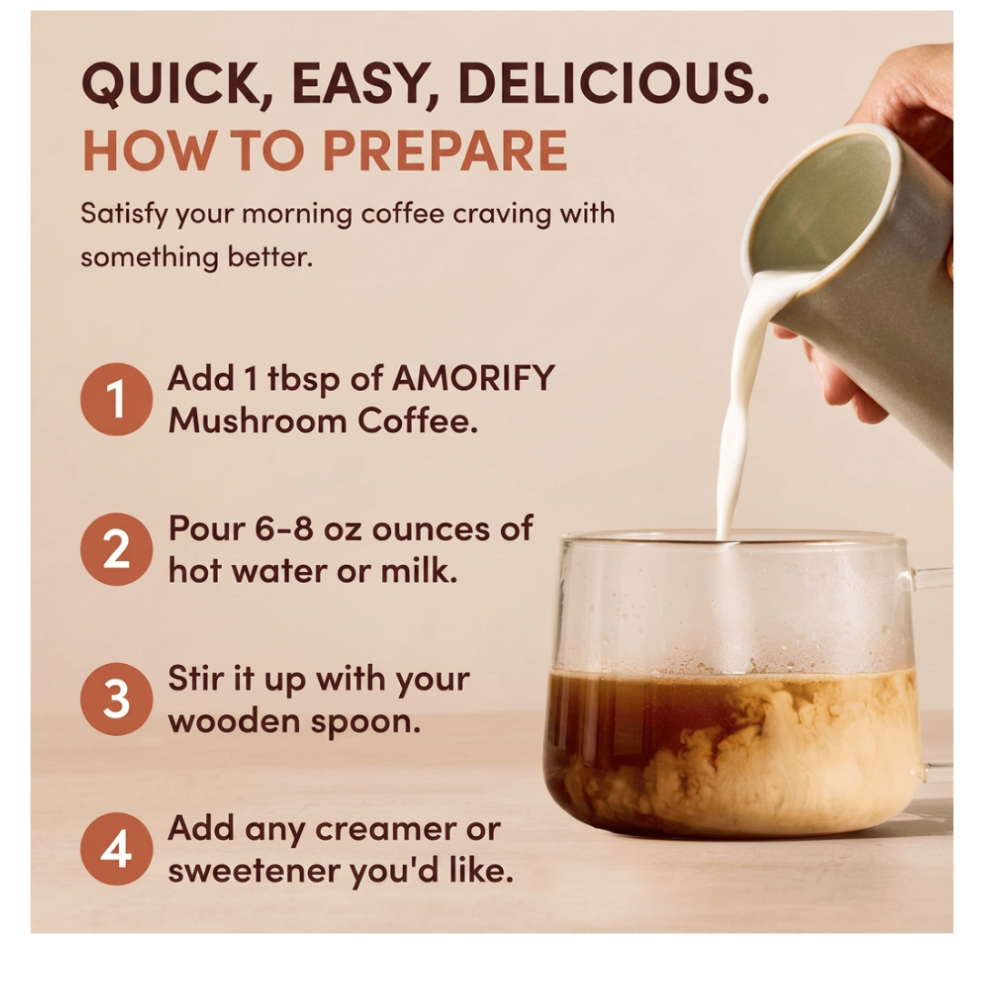 QUICK, EASY, DELICIOUS.
HOW TO PREPARE

Satisfy your morning coffee craving with something better.

1 Add 1 tbsp of AMORIFY Mushroom Coffee.

2 Pour 6-8 oz ounces of hot water or milk.

3 Stir it up with your wooden spoon.

4 Add any creamer or sweetener you'd like.